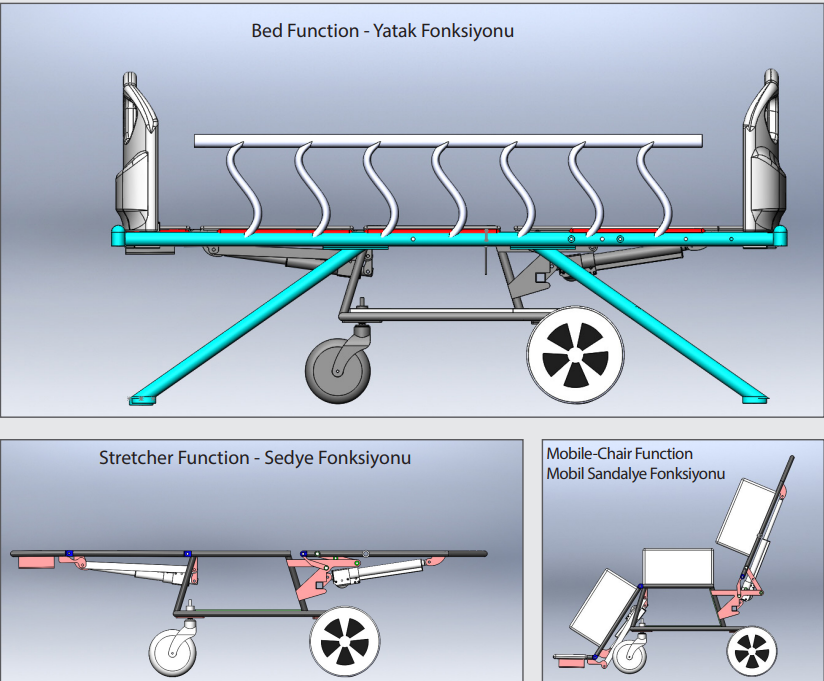 Bed Function - Yatak Fonksiyonu

Stretcher Function - Sedye Fonksiyonu

Mobile-Chair Function
Mobil Sandalye Fonksiyonu